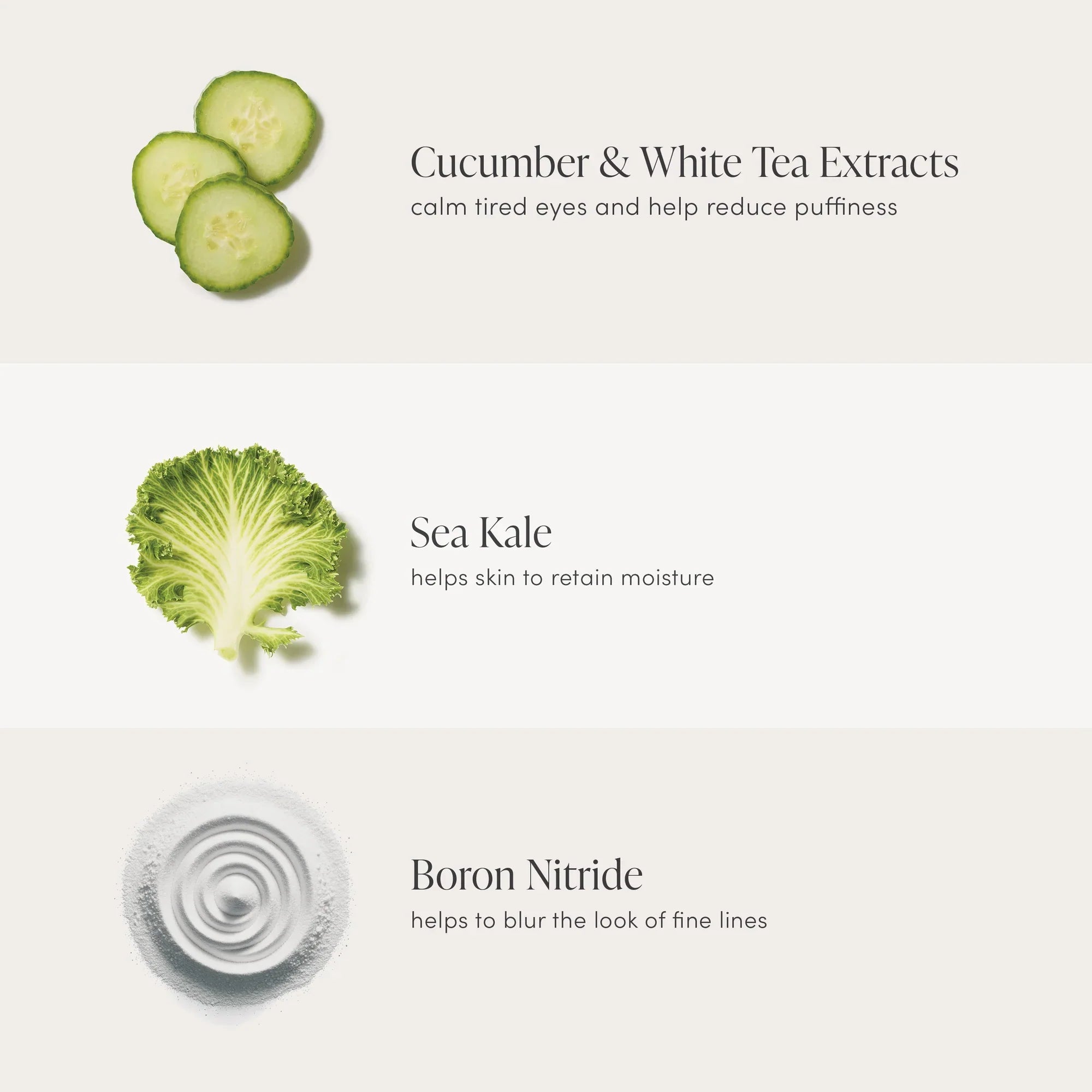 Cucumber & White Tea Extracts
calm tired eyes and help reduce puffiness

Sea Kale
helps skin to retain moisture

Boron Nitride
helps to blur the look of fine lines